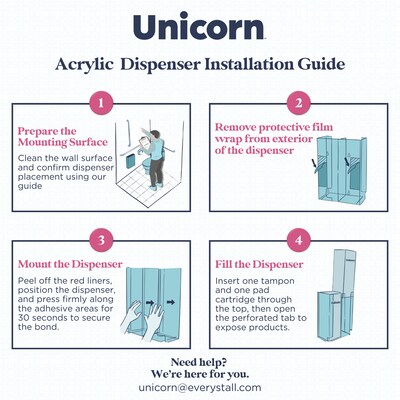 Unicorn

Acrylic Dispenser Installation Guide

1

Prepare the Mounting Surface

Clean the wall surface and confirm dispenser placement using our guide

2

Remove protective film wrap from exterior of the dispenser

3

Mount the Dispenser

Peel off the red liners, position the dispenser, and press firmly along the adhesive areas for 30 seconds to secure the bond.

4

Fill the Dispenser

Insert one tampon and one pad cartridge through the top, then open the perforated tab to expose products.

Need help?
We're here for you.
unicorn@everystall.com