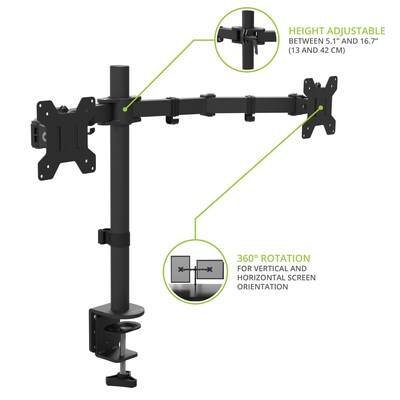 HEIGHT ADJUSTABLE
BETWEEN 5.1" AND 16.7"
(13 AND 42 CM)

360° ROTATION
FOR VERTICAL AND
HORIZONTAL SCREEN
ORIENTATION