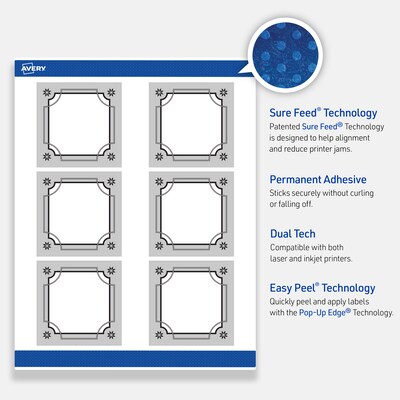 AVERY

Sure Feed® Technology
Patented Sure Feed® Technology is designed to help alignment and reduce printer jams.

Permanent Adhesive
Sticks securely without curling or falling off.

Dual Tech
Compatible with both laser and inkjet printers.

Easy Peel® Technology
Quickly peel and apply labels with the Pop-Up Edge® Technology.