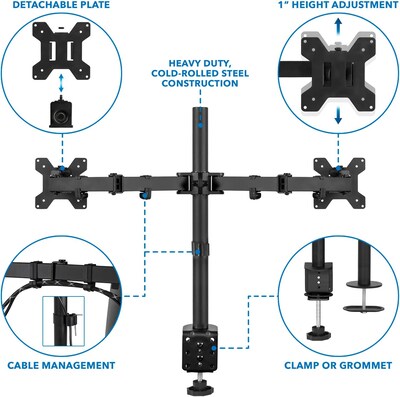 DETACHABLE PLATE

1" HEIGHT ADJUSTMENT

HEAVY DUTY, COLD-ROLLED STEEL CONSTRUCTION

CABLE MANAGEMENT

CLAMP OR GROMMET