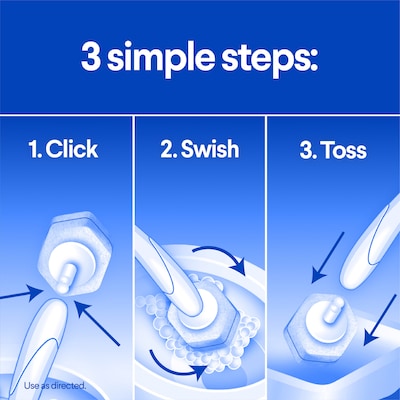 3 simple steps:

1. Click

2. Swish

3. Toss

Use as directed.