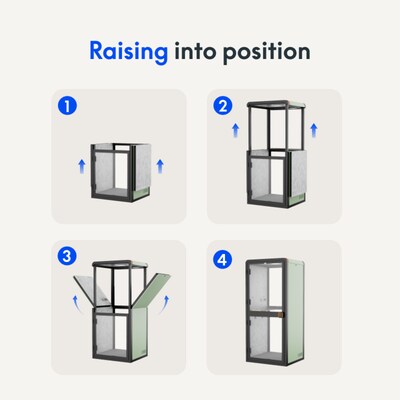 Raising into position

1

2

3

4