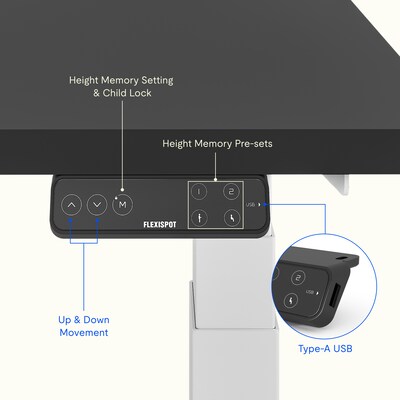 Height Memory Setting & Child Lock

Height Memory Pre-sets

M

1

2

USB

FLEXISPOT

2

USB

Up & Down Movement

Type-A USB