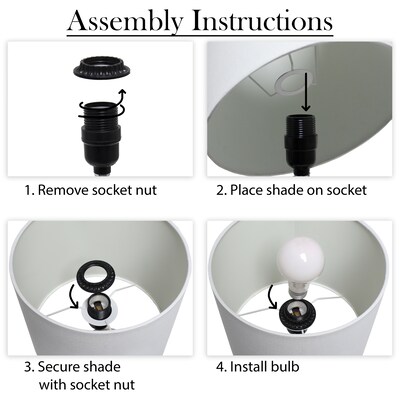 Assembly Instructions

1. Remove socket nut

2. Place shade on socket

3. Secure shade with socket nut

4. Install bulb