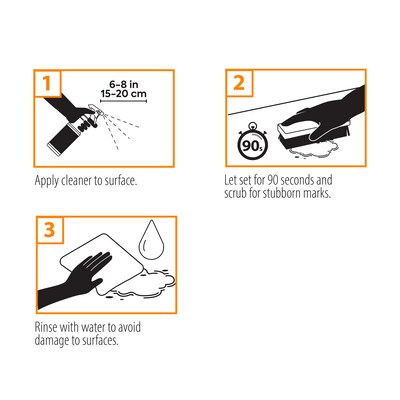 1

6–8 in
15–20 cm

Apply cleaner to surface.

2

90s

Let set for 90 seconds and scrub for stubborn marks.

3

Rinse with water to avoid damage to surfaces.