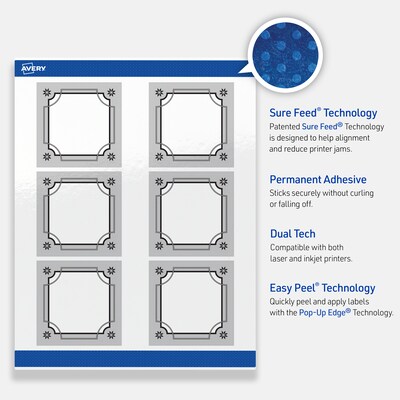 AVERY

Sure Feed® Technology
Patented Sure Feed® Technology is designed to help alignment and reduce printer jams.

Permanent Adhesive
Sticks securely without curling or falling off.

Dual Tech
Compatible with both laser and inkjet printers.

Easy Peel® Technology
Quickly peel and apply labels with the Pop-Up Edge® Technology.