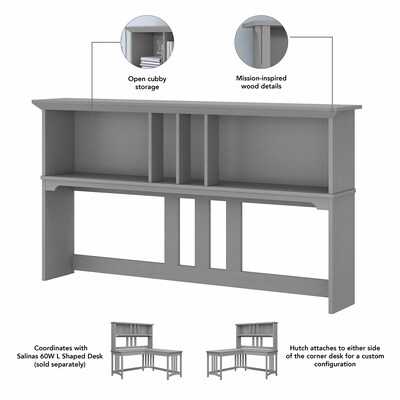 Open cubby storage

Mission-inspired wood details

Coordinates with Salinas 60W L Shaped Desk (sold separately)

Hutch attaches to either side of the corner desk for a custom configuration