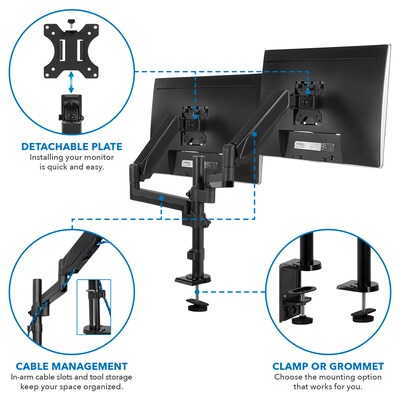 DETACHABLE PLATE
Installing your monitor is quick and easy.

CABLE MANAGEMENT
In-arm cable slots and tool storage keep your space organized.

CLAMP OR GROMMET
Choose the mounting option that works for you.