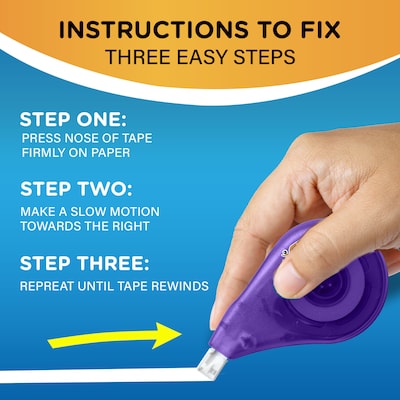 INSTRUCTIONS TO FIX
THREE EASY STEPS

STEP ONE:
PRESS NOSE OF TAPE FIRMLY ON PAPER

STEP TWO:
MAKE A SLOW MOTION TOWARDS THE RIGHT

STEP THREE:
REPREAT UNTIL TAPE REWINDS