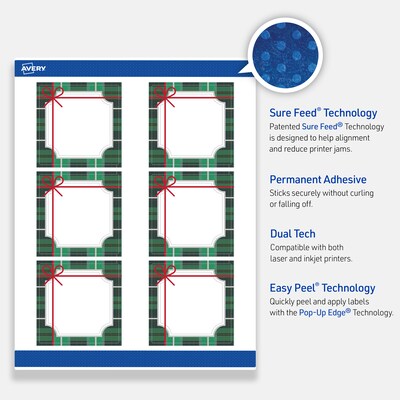 AVERY

Sure Feed® Technology
Patented Sure Feed® Technology is designed to help alignment and reduce printer jams.

Permanent Adhesive
Sticks securely without curling or falling off.

Dual Tech
Compatible with both laser and inkjet printers.

Easy Peel® Technology
Quickly peel and apply labels with the Pop-Up Edge® Technology.