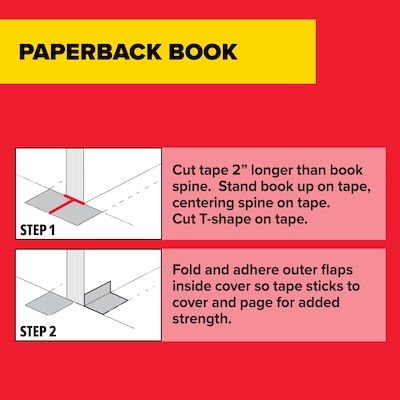 PAPERBACK BOOK

STEP 1

Cut tape 2” longer than book spine. Stand book up on tape, centering spine on tape. Cut T-shape on tape.

STEP 2

Fold and adhere outer flaps inside cover so tape sticks to cover and page for added strength.