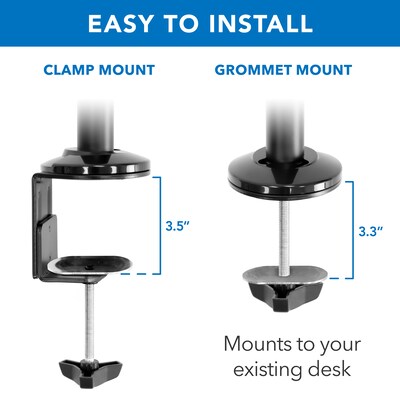 EASY TO INSTALL

CLAMP MOUNT

GROMMET MOUNT

3.5"

3.3"

Mounts to your existing desk