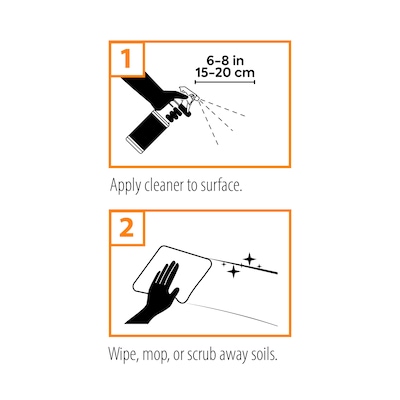 1

6–8 in
15–20 cm

Apply cleaner to surface.

2

Wipe, mop, or scrub away soils.