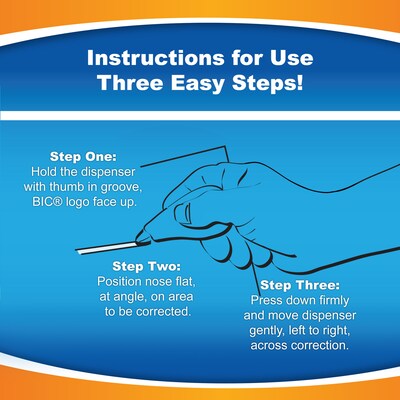 Instructions for Use
Three Easy Steps!

Step One:
Hold the dispenser with thumb in groove, BIC® logo face up.

Step Two:
Position nose flat, at angle, on area to be corrected.

Step Three:
Press down firmly and move dispenser gently, left to right, across correction.