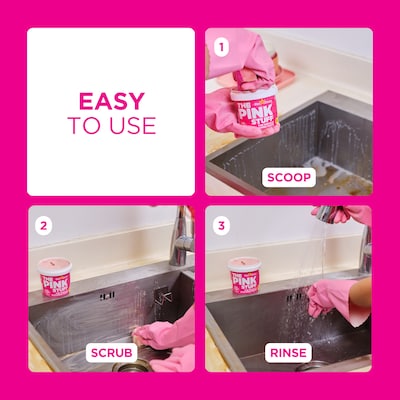 EASY
TO USE

1
THE PINK STUFF
SCOOP

2
THE PINK STUFF
SCRUB

3
THE PINK STUFF
RINSE