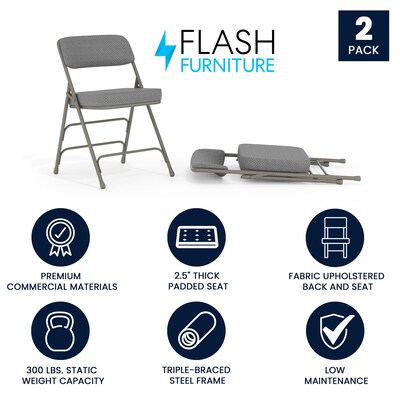 FLASH
FURNITURE

2
PACK

PREMIUM
COMMERCIAL MATERIALS

2.5" THICK
PADDED SEAT

FABRIC UPHOLSTERED
BACK AND SEAT

300 LBS. STATIC
WEIGHT CAPACITY

TRIPLE-BRACED
STEEL FRAME

LOW
MAINTENANCE