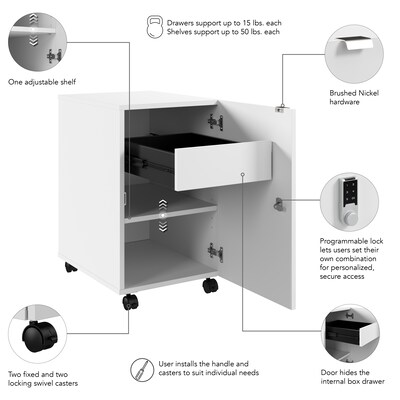 Drawers support up to 15 lbs. each
Shelves support up to 50 lbs. each

One adjustable shelf

Brushed Nickel hardware

Programmable lock lets users set their own combination for personalized, secure access

Two fixed and two locking swivel casters

User installs the handle and casters to suit individual needs

Door hides the internal box drawer