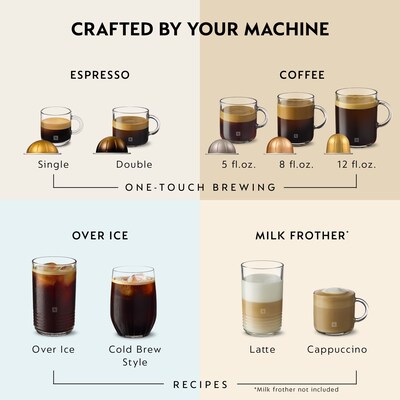 CRAFTED BY YOUR MACHINE

ESPRESSO

Single

Double

COFFEE

5 fl.oz.

8 fl.oz.

12 fl.oz.

ONE-TOUCH BREWING

OVER ICE

Over Ice

Cold Brew Style

MILK FROTHER*

Latte

Cappuccino

RECIPES

*Milk frother not included