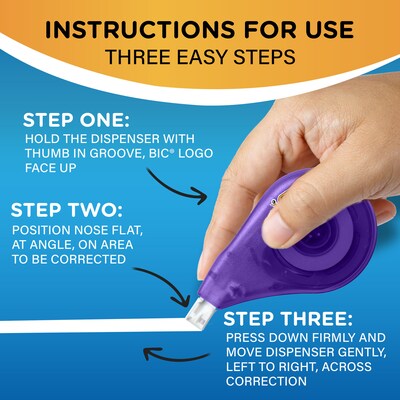 INSTRUCTIONS FOR USE
THREE EASY STEPS

STEP ONE:
HOLD THE DISPENSER WITH THUMB IN GROOVE, BIC® LOGO FACE UP

STEP TWO:
POSITION NOSE FLAT, AT ANGLE, ON AREA TO BE CORRECTED

STEP THREE:
PRESS DOWN FIRMLY AND MOVE DISPENSER GENTLY, LEFT TO RIGHT, ACROSS CORRECTION