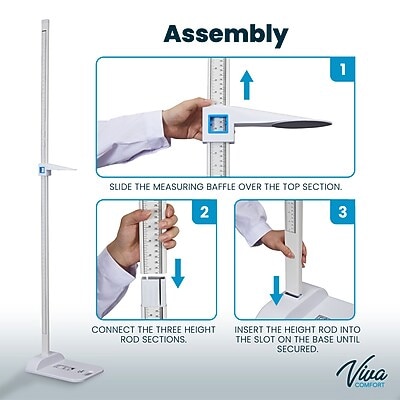 Assembly

1

SLIDE THE MEASURING BAFFLE OVER THE TOP SECTION.

2

CONNECT THE THREE HEIGHT ROD SECTIONS.

3

INSERT THE HEIGHT ROD INTO THE SLOT ON THE BASE UNTIL SECURED.

Viva COMFORT