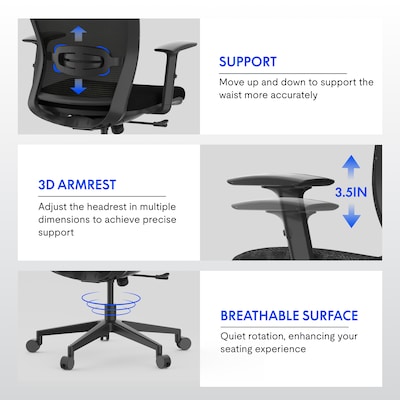 SUPPORT

Move up and down to support the waist more accurately

3D ARMREST

Adjust the headrest in multiple dimensions to achieve precise support

3.5IN

BREATHABLE SURFACE

Quiet rotation, enhancing your seating experience