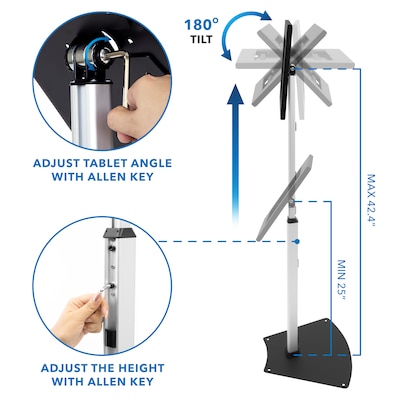 180°
TILT

ADJUST TABLET ANGLE WITH ALLEN KEY

MAX 42.4"

MIN 25"

ADJUST THE HEIGHT WITH ALLEN KEY