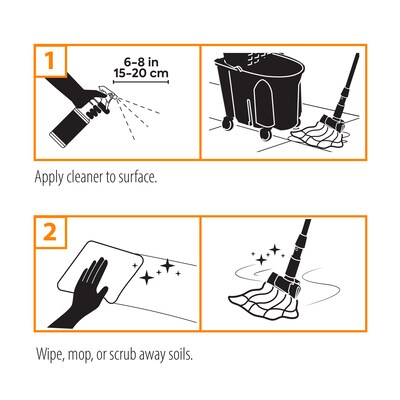 1

6–8 in
15–20 cm

Apply cleaner to surface.

2

Wipe, mop, or scrub away soils.