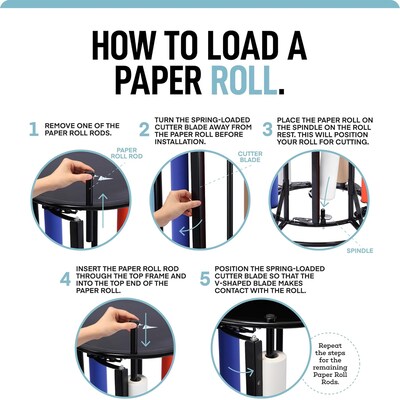 HOW TO LOAD A PAPER ROLL.

1 REMOVE ONE OF THE PAPER ROLL RODS.

PAPER ROLL ROD

2 TURN THE SPRING-LOADED CUTTER BLADE AWAY FROM THE PAPER ROLL BEFORE INSTALLATION.

CUTTER BLADE

3 PLACE THE PAPER ROLL ON THE SPINDLE ON THE ROLL REST. THIS WILL POSITION YOUR ROLL FOR CUTTING.

SPINDLE

4 INSERT THE PAPER ROLL ROD THROUGH THE TOP FRAME AND INTO THE TOP END OF THE PAPER ROLL.

5 POSITION THE SPRING-LOADED CUTTER BLADE SO THAT THE V-SHAPED BLADE MAKES CONTACT WITH THE ROLL.

Repeat the steps for the remaining Paper Roll Rods.