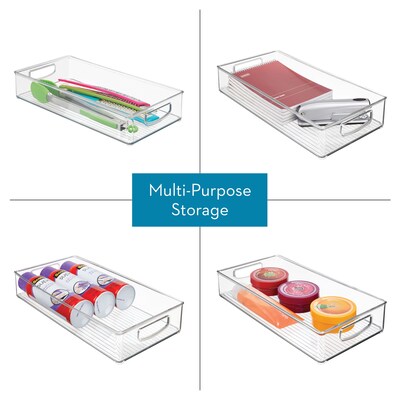 Multi-Purpose Storage