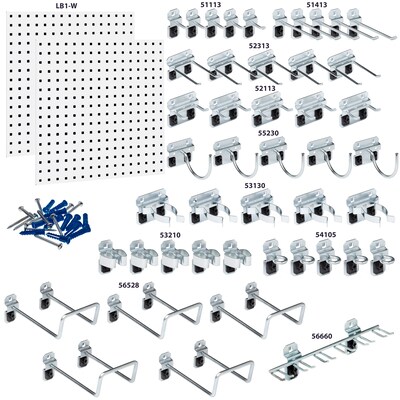 LB1-W

51113

51413

52313

52113

55230

53130

53210

54105

56528

56660