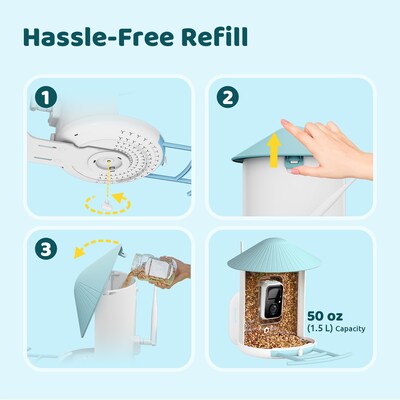 Hassle-Free Refill

1

2

3

50 oz
(1.5 L) Capacity