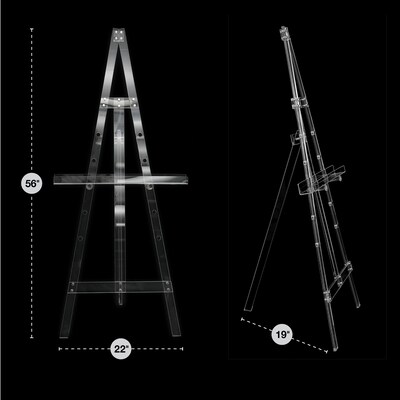 56"

22"

19"