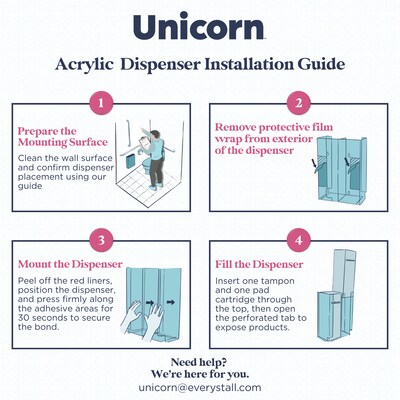 Unicorn

Acrylic Dispenser Installation Guide

1

Prepare the Mounting Surface

Clean the wall surface and confirm dispenser placement using our guide

2

Remove protective film wrap from exterior of the dispenser

3

Mount the Dispenser

Peel off the red liners, position the dispenser, and press firmly along the adhesive areas for 30 seconds to secure the bond.

4

Fill the Dispenser

Insert one tampon and one pad cartridge through the top, then open the perforated tab to expose products.

Need help?
We're here for you.
unicorn@everystall.com