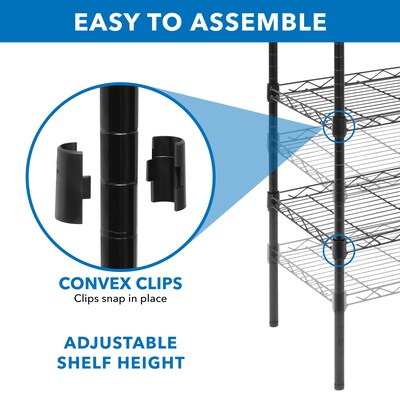 EASY TO ASSEMBLE

CONVEX CLIPS
Clips snap in place

ADJUSTABLE SHELF HEIGHT