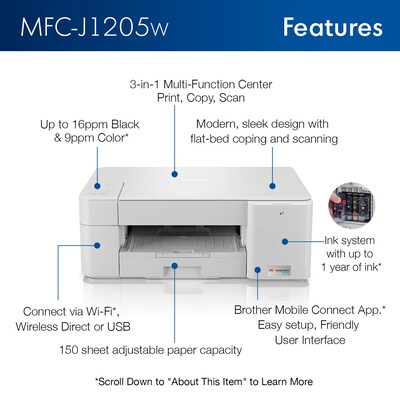 MFC-J1205w

Features

3-in-1 Multi-Function Center
Print, Copy, Scan

Up to 16ppm Black & 9ppm Color*

Modern, sleek design with flat-bed coping and scanning

Ink system with up to 1 year of ink*

Connect via Wi-Fi*, Wireless Direct or USB

Brother Mobile Connect App.*
Easy setup, Friendly User Interface

150 sheet adjustable paper capacity

*Scroll Down to "About This Item" to Learn More