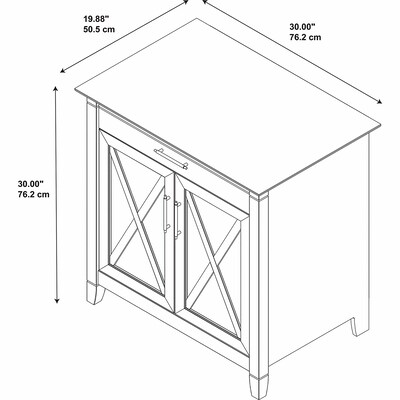 19.88"
50.5 cm

30.00"
76.2 cm

30.00"
76.2 cm