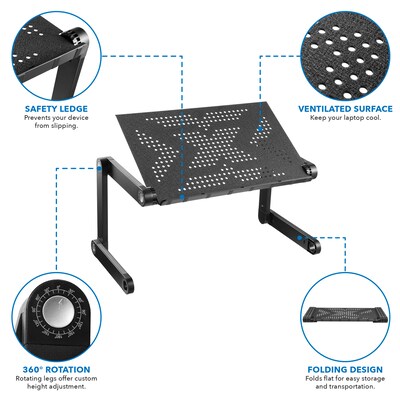 SAFETY LEDGE
Prevents your device from slipping.

VENTILATED SURFACE
Keep your laptop cool.

360° ROTATION
Rotating legs offer custom height adjustment.

FOLDING DESIGN
Folds flat for easy storage and transportation.