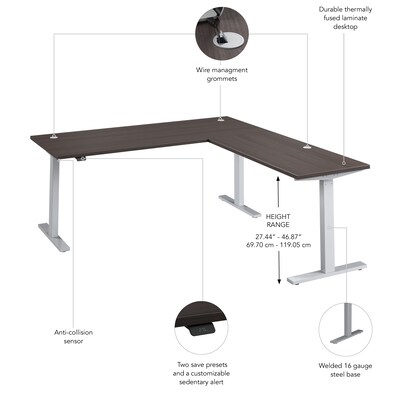 Durable thermally fused laminate desktop

Wire managment grommets

HEIGHT RANGE

27.44" - 46.87"
69.70 cm - 119.05 cm

Anti-collision sensor

Two save presets and a customizable sedentary alert

Welded 16 gauge steel base