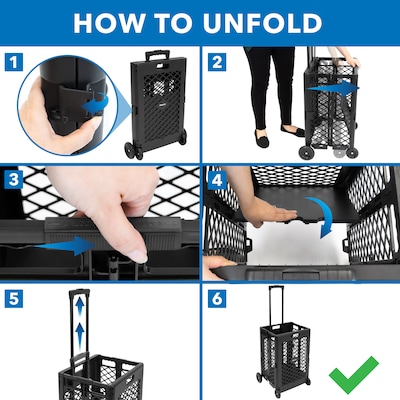 HOW TO UNFOLD

1

2

3

4

5

6