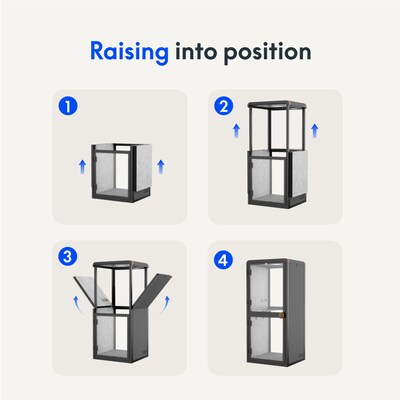 Raising into position

1

2

3

4