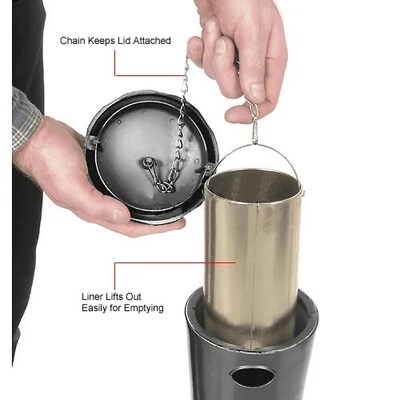 Chain Keeps Lid Attached

Liner Lifts Out
Easily for Emptying