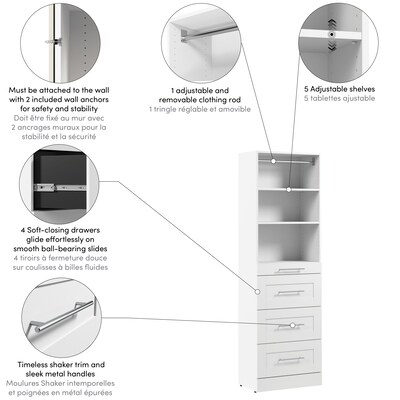 Must be attached to the wall with 2 included wall anchors for safety and stability
Doit être fixé au mur avec 2 ancrages muraux pour la stabilité et la sécurité

1 adjustable and removable clothing rod
1 tringle réglable et amovible

5 Adjustable shelves
5 tablettes ajustable

4 Soft-closing drawers glide effortlessly on smooth ball-bearing slides
4 tiroirs à fermeture douce sur coulisses à billes fluides

Timeless shaker trim and sleek metal handles
Moulures Shaker intemporelles et poignées en métal épurées