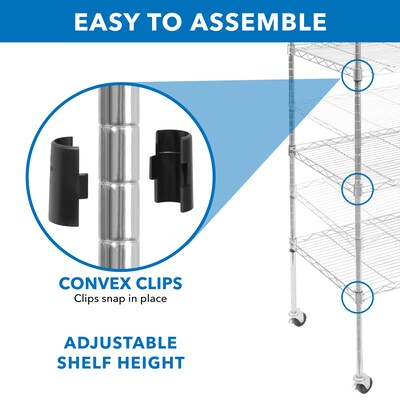 EASY TO ASSEMBLE

CONVEX CLIPS
Clips snap in place

ADJUSTABLE
SHELF HEIGHT