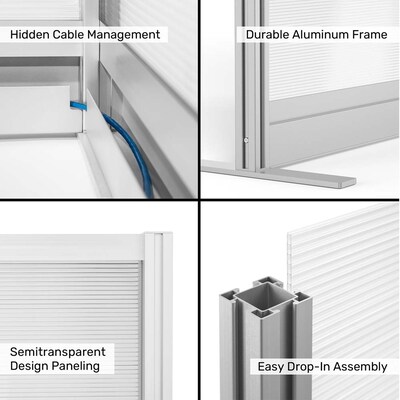 Hidden Cable Management

Durable Aluminum Frame

Semitransparent
Design Paneling

Easy Drop-In Assembly