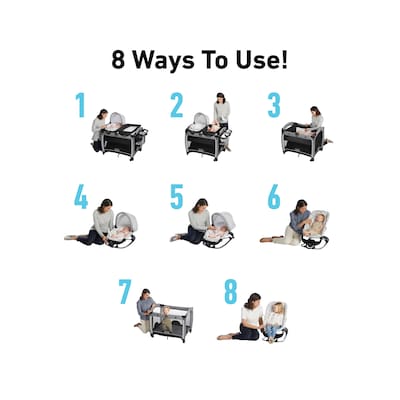 8 Ways To Use!

1

2

3

4

5

6

7

8