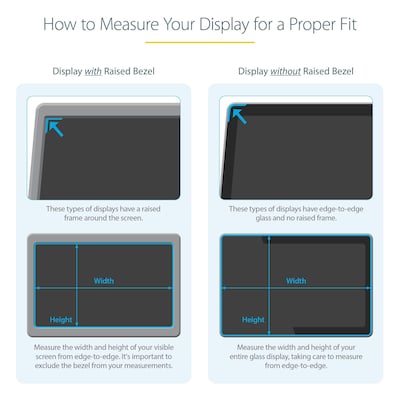 How to Measure Your Display for a Proper Fit

Display with Raised Bezel

These types of displays have a raised frame around the screen.

Width

Height

Measure the width and height of your visible screen from edge-to-edge. It's important to exclude the bezel from your measurements.

Display without Raised Bezel

These types of displays have edge-to-edge glass and no raised frame.

Width

Height

Measure the width and height of your entire glass display, taking care to measure from edge-to-edge.