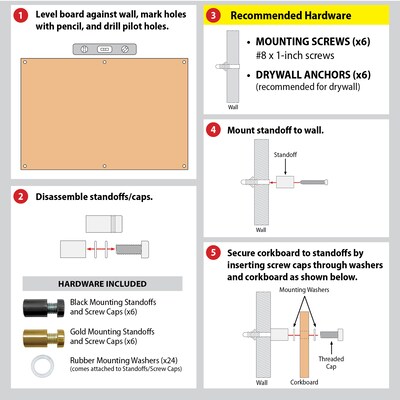 1 Level board against wall, mark holes with pencil, and drill pilot holes.

2 Disassemble standoffs/caps.

HARDWARE INCLUDED

Black Mounting Standoffs and Screw Caps (x6)

Gold Mounting Standoffs and Screw Caps (x6)

Rubber Mounting Washers (x24) (comes attached to Standoffs/Screw Caps)

3 Recommended Hardware

Wall

• MOUNTING SCREWS (x6) #8 x 1-inch screws

• DRYWALL ANCHORS (x6) (recommended for drywall)

4 Mount standoff to wall.

Standoff

Wall

5 Secure corkboard to standoffs by inserting screw caps through washers and corkboard as shown below.

Mounting Washers

Threaded Cap

Wall

Corkboard