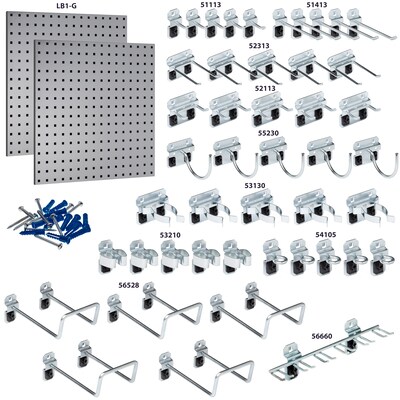 LB1-G

51113

51413

52313

52113

55230

53130

53210

54105

56528

56660