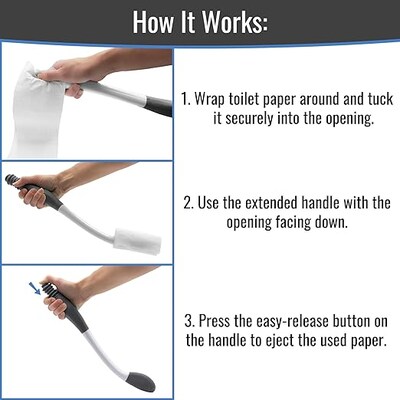 How It Works:

1. Wrap toilet paper around and tuck it securely into the opening.

2. Use the extended handle with the opening facing down.

3. Press the easy-release button on the handle to eject the used paper.