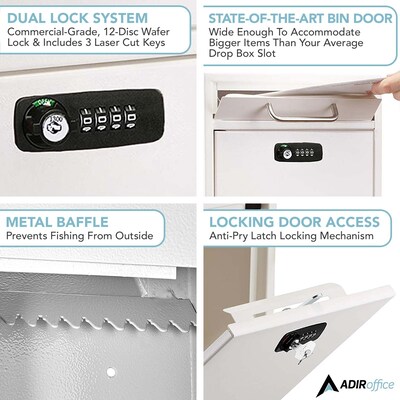 DUAL LOCK SYSTEM
Commercial-Grade, 12-Disc Wafer Lock & Includes 3 Laser Cut Keys

STATE-OF-THE-ART BIN DOOR
Wide Enough To Accommodate Bigger Items Than Your Average Drop Box Slot

METAL BAFFLE
Prevents Fishing From Outside

LOCKING DOOR ACCESS
Anti-Pry Latch Locking Mechanism

ADIRoffice